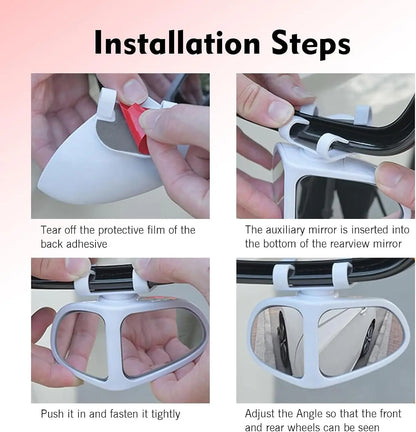 Installation Steps

Tear off the protective film of the back adhesive

The auxiliary mirror is inserted into the bottom of the rearview mirror

Push it in and fasten it tightly

Adjust the Angle so that the front and rear wheels can be seen