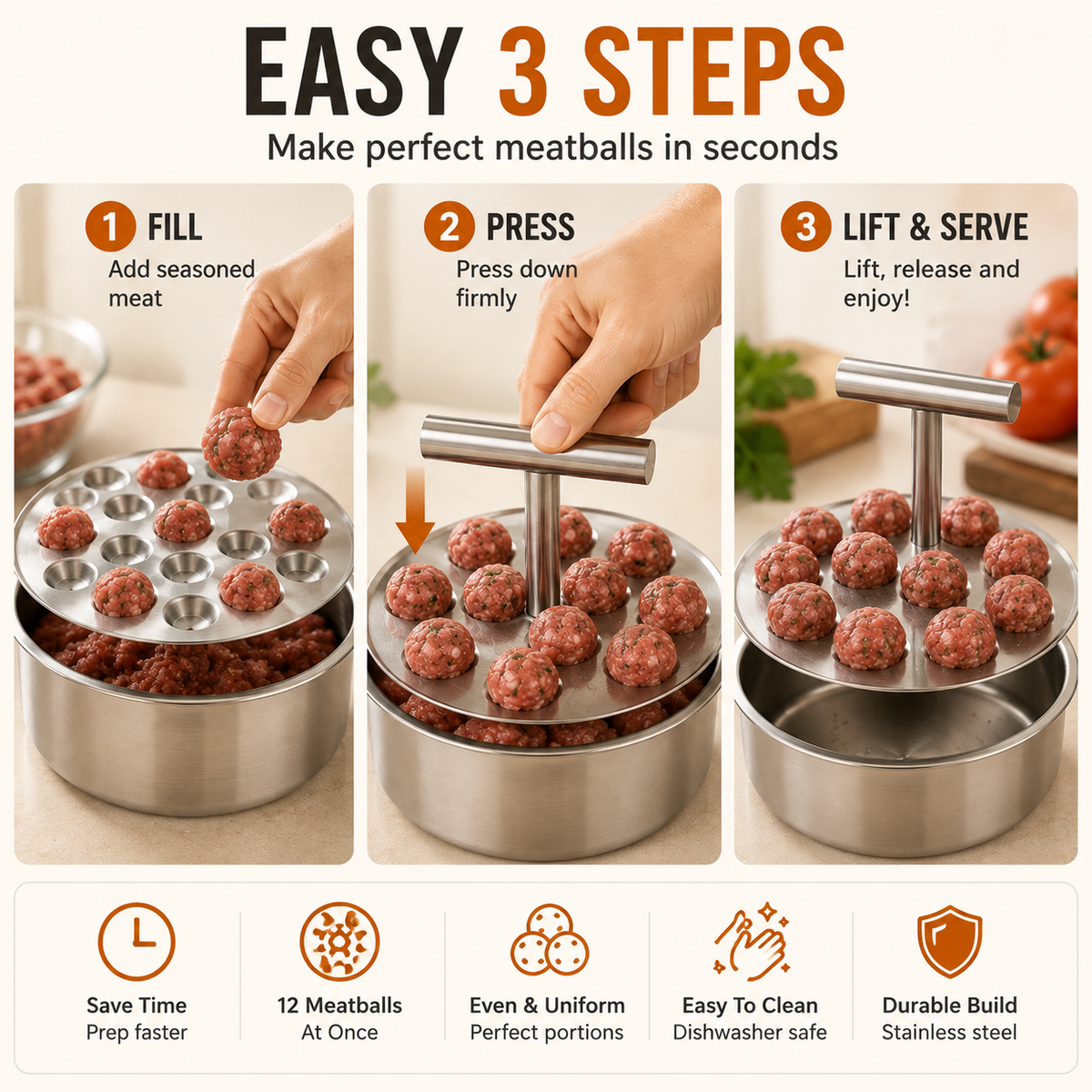 EASY 3 STEPS
Make perfect meatballs in seconds

1 FILL
Add seasoned meat

2 PRESS
Press down firmly

3 LIFT & SERVE
Lift, release and enjoy!

Save Time
Prep faster

12 Meatballs
At Once

Even & Uniform
Perfect portions

Easy To Clean
Dishwasher safe

Durable Build
Stainless steel